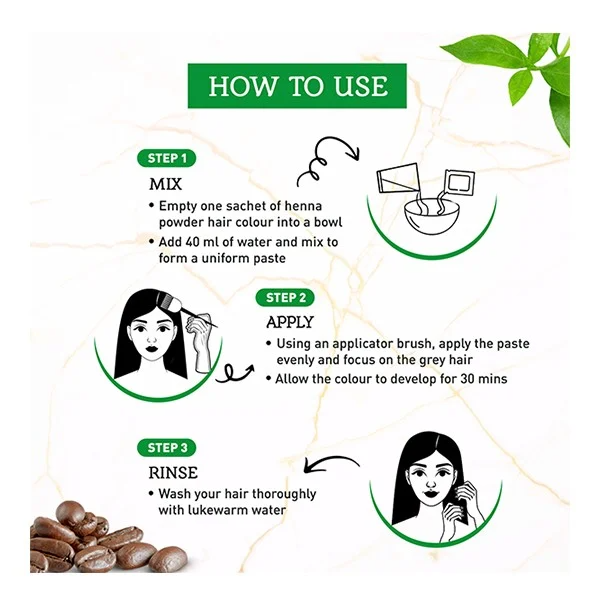 HOW TO USE

STEP 1

MIX

• Empty one sachet of henna powder hair colour into a bowl

• Add 40 ml of water and mix to form a uniform paste

STEP 2

APPLY

• Using an applicator brush, apply the paste evenly and focus on the grey hair

• Allow the colour to develop for 30 mins

STEP 3

RINSE

• Wash your hair thoroughly with lukewarm water